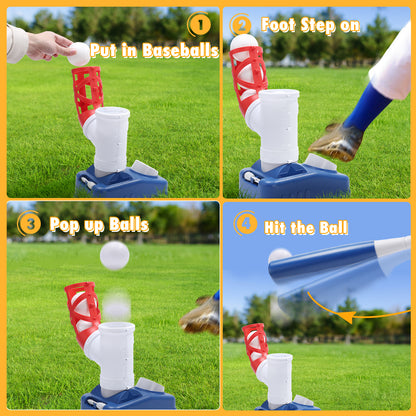 1 Put in Baseballs

2 Foot Step on

3 Pop up Balls

4 Hit the Ball